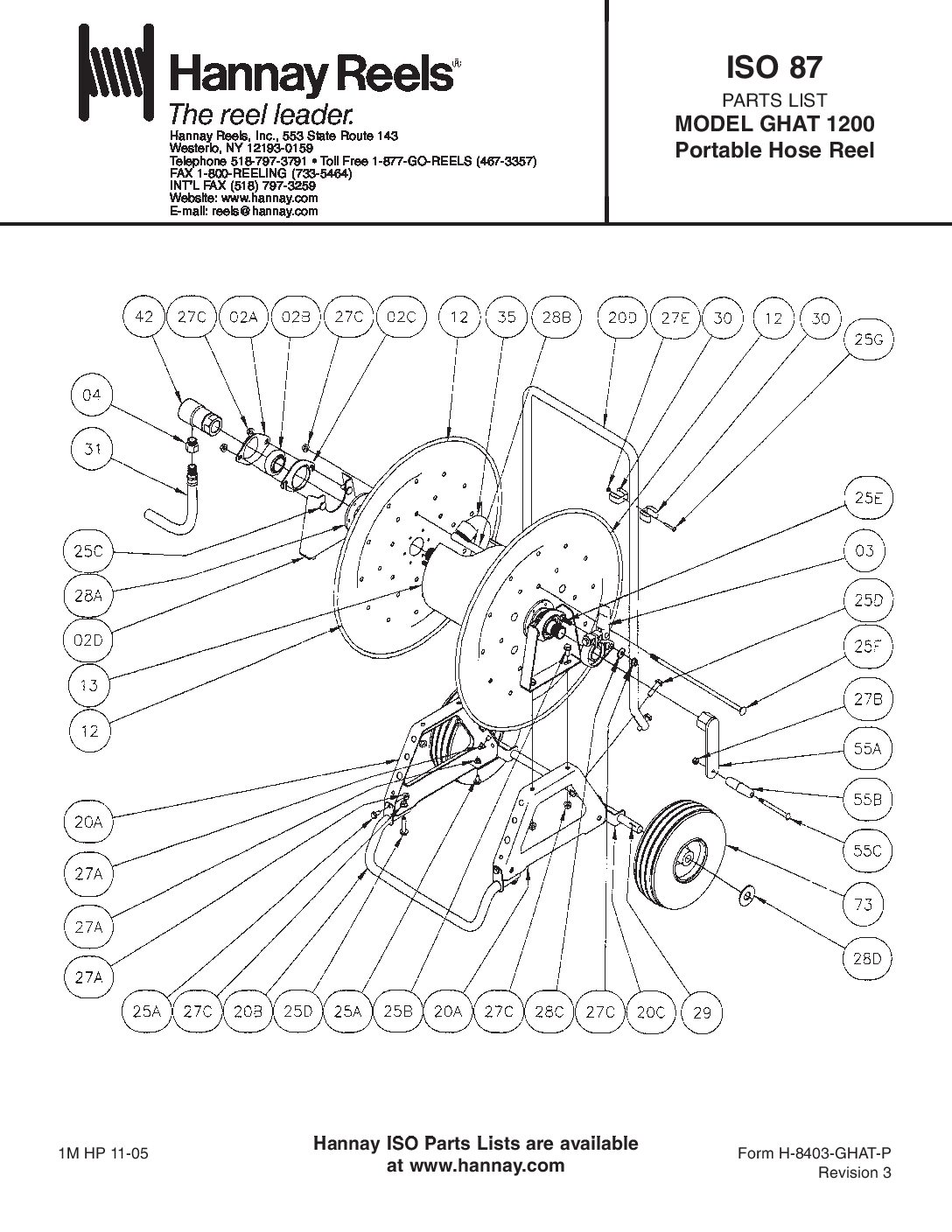 Hannay Reels®
The reel leader.
Hannay Reels, Inc., 553 State Route 143
Westerlo, NY 12193-0159
Telephone 518-797-3791 • Toll Free 1-877-GO-REELS (467-3357)
FAX 1-800-REELING (733-5464)
INT'L FAX (518) 797-3259
Website: www.hannay.com
E-mail: reels@hannay.com

ISO 87
PARTS LIST
MODEL GHAT 1200
Portable Hose Reel

42 27C 02A 02B 27C 02C 12 35 28B 20D 27E 30 12 30 25G

04
31
25C
28A
02D
13
12
20A
27A
27A
27A

25E
03
25D
25F
27B
55A
55B
55C
73
28D

25A 27C 20B 25D 25A 25B 20A 27C 28C 27C 20C 29

1M HP 11-05

Hannay ISO Parts Lists are available at www.hannay.com

Form H-8403-GHAT-P
Revision 3